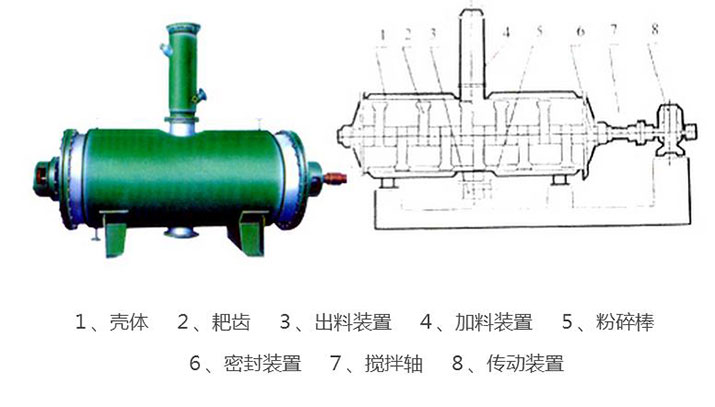 1 2 3 4 5 6 7 8

1、壳体　2、耙齿　3、出料装置　4、加料装置　5、粉碎棒

6、密封装置　7、搅拌轴　8、传动装置